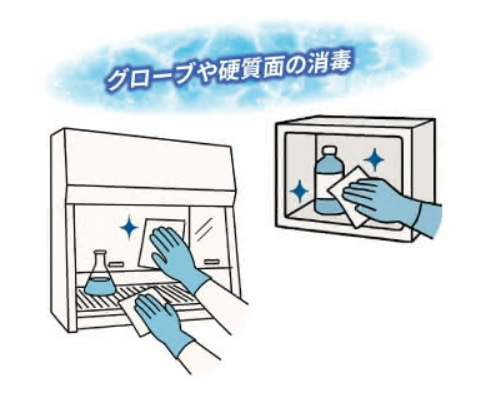 グローブや硬質面の消毒